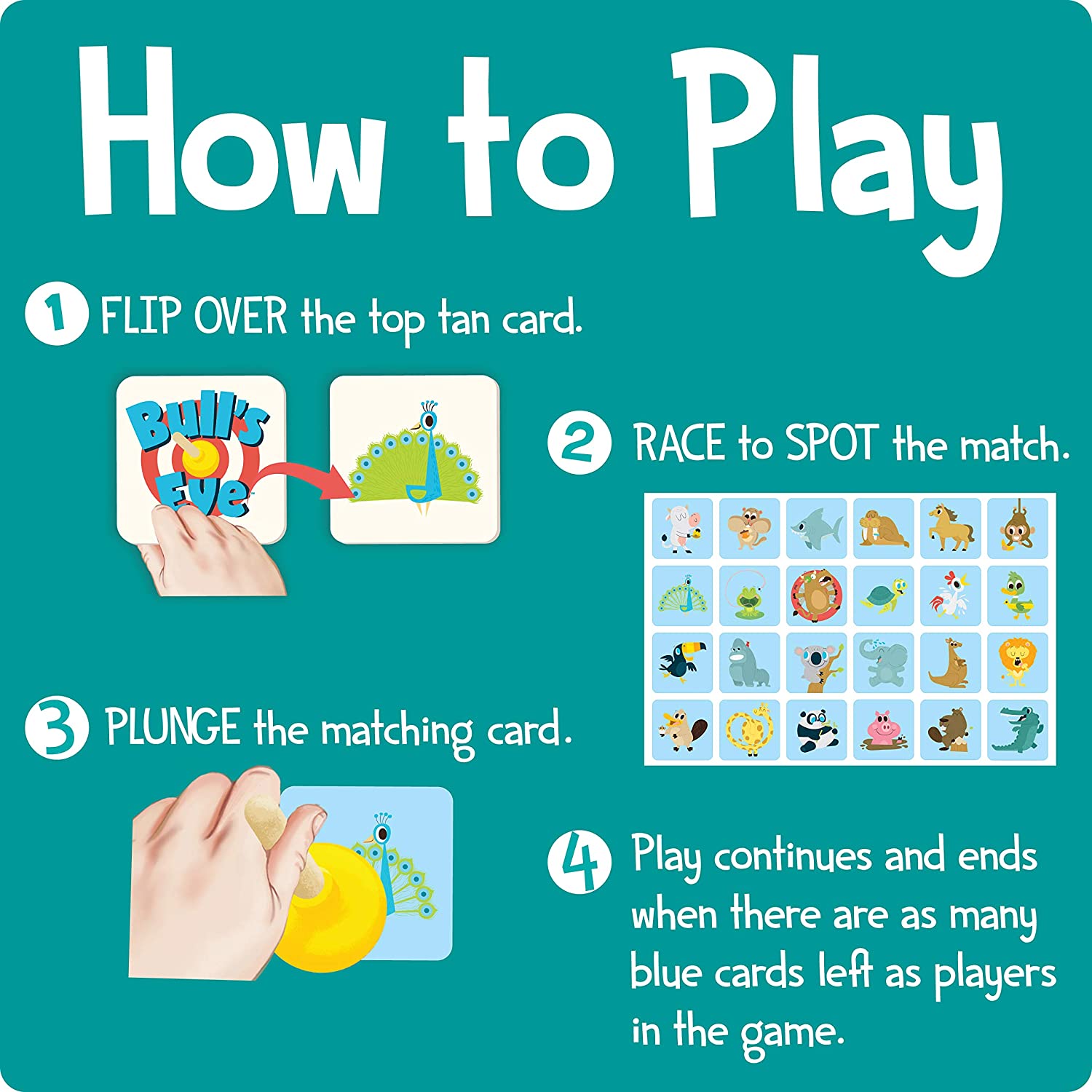 How to Play

1 FLIP OVER the top tan card.

Bull's Eye

2 RACE to SPOT the match.

3 PLUNGE the matching card.

4 Play continues and ends when there are as many blue cards left as players in the game.